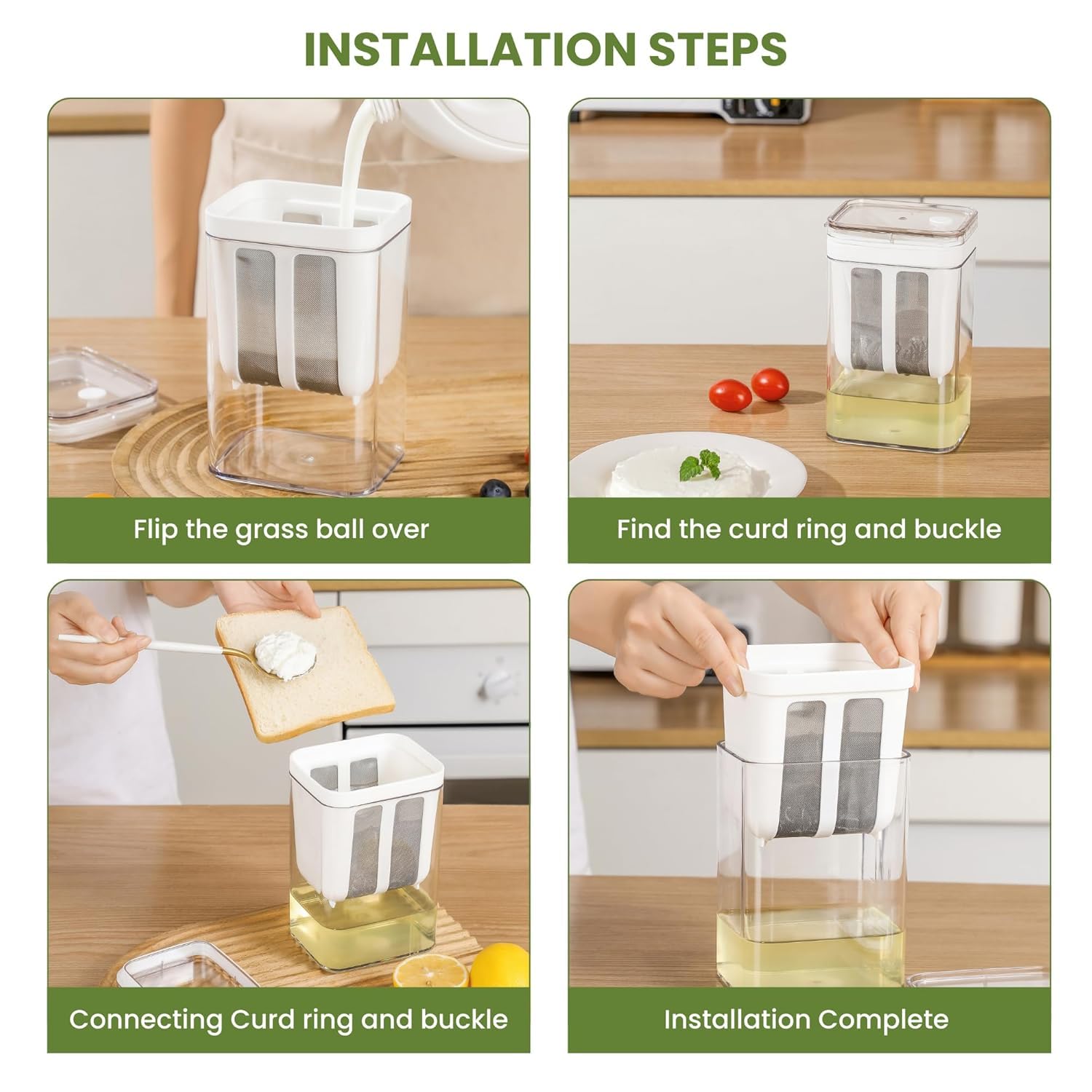 INSTALLATION STEPS

Flip the grass ball over

Find the curd ring and buckle

Connecting Curd ring and buckle

Installation Complete